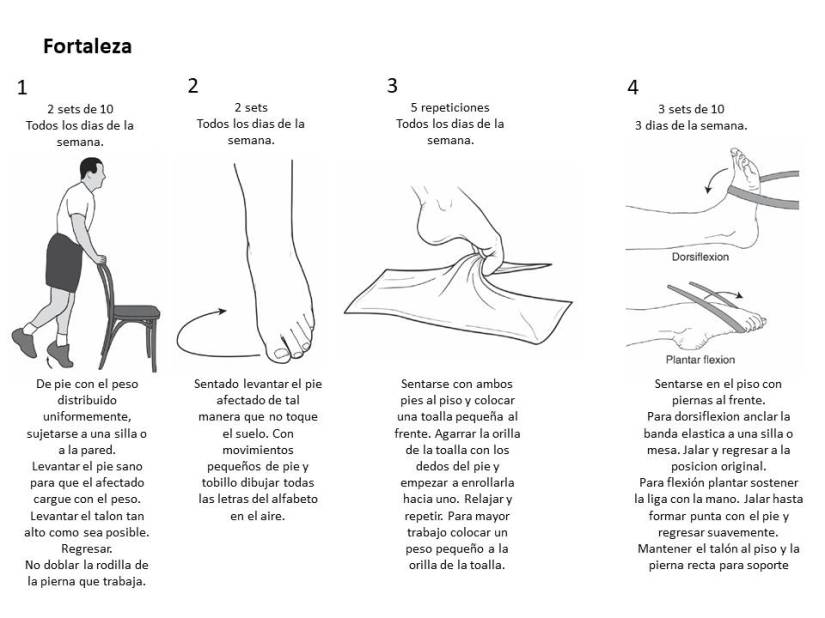 Fortaleza

1
2 sets de 10
Todos los dias de la semana.

De pie con el peso distribuido uniformemente, sujetarse a una silla o a la pared.
Levantar el pie sano para que el afectado cargue con el peso.
Levantar el talon tan alto como sea posible.
Regresar.
No doblar la rodilla de la pierna que trabaja.

2
2 sets
Todos los dias de la semana.

Sentado levantar el pie afectado de tal manera que no toque el suelo. Con movimientos pequeños de pie y tobillo dibujar todas las letras del alfabeto en el aire.

3
5 repeticiones
Todos los dias de la semana.

Sentarse con ambos pies al piso y colocar una toalla pequeña al frente. Agarrar la orilla de la toalla con los dedos del pie y empezar a enrollarla hacia uno. Relajar y repetir. Para mayor trabajo colocar un peso pequeño a la orilla de la toalla.

4
3 sets de 10
3 dias de la semana.

Dorsiflexion

Plantar flexion

Sentarse en el piso con piernas al frente.
Para dorsiflexion anclar la banda elastica a una silla o mesa. Jalar y regresar a la posicion original.
Para flexión plantar sostener la liga con la mano. Jalar hasta formar punta con el pie y regresar suavemente.
Mantener el talón al piso y la pierna recta para soporte