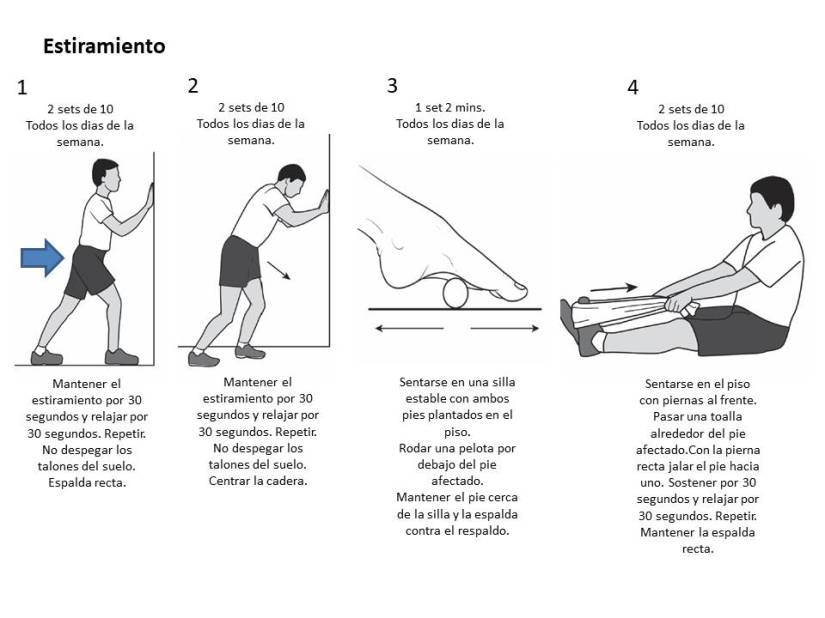 Estiramiento

1

2 sets de 10
Todos los dias de la semana.

Mantener el estiramiento por 30 segundos y relajar por 30 segundos. Repetir. No despegar los talones del suelo. Espalda recta.

2

2 sets de 10
Todos los dias de la semana.

Mantener el estiramiento por 30 segundos y relajar por 30 segundos. Repetir. No despegar los talones del suelo. Centrar la cadera.

3

1 set 2 mins.
Todos los dias de la semana.

Sentarse en una silla estable con ambos pies plantados en el piso.
Rodar una pelota por debajo del pie afectado.
Mantener el pie cerca de la silla y la espalda contra el respaldo.

4

2 sets de 10
Todos los dias de la semana.

Sentarse en el piso con piernas al frente. Pasar una toalla alrededor del pie afectado.Con la pierna recta jalar el pie hacia uno. Sostener por 30 segundos y relajar por 30 segundos. Repetir. Mantener la espalda recta.